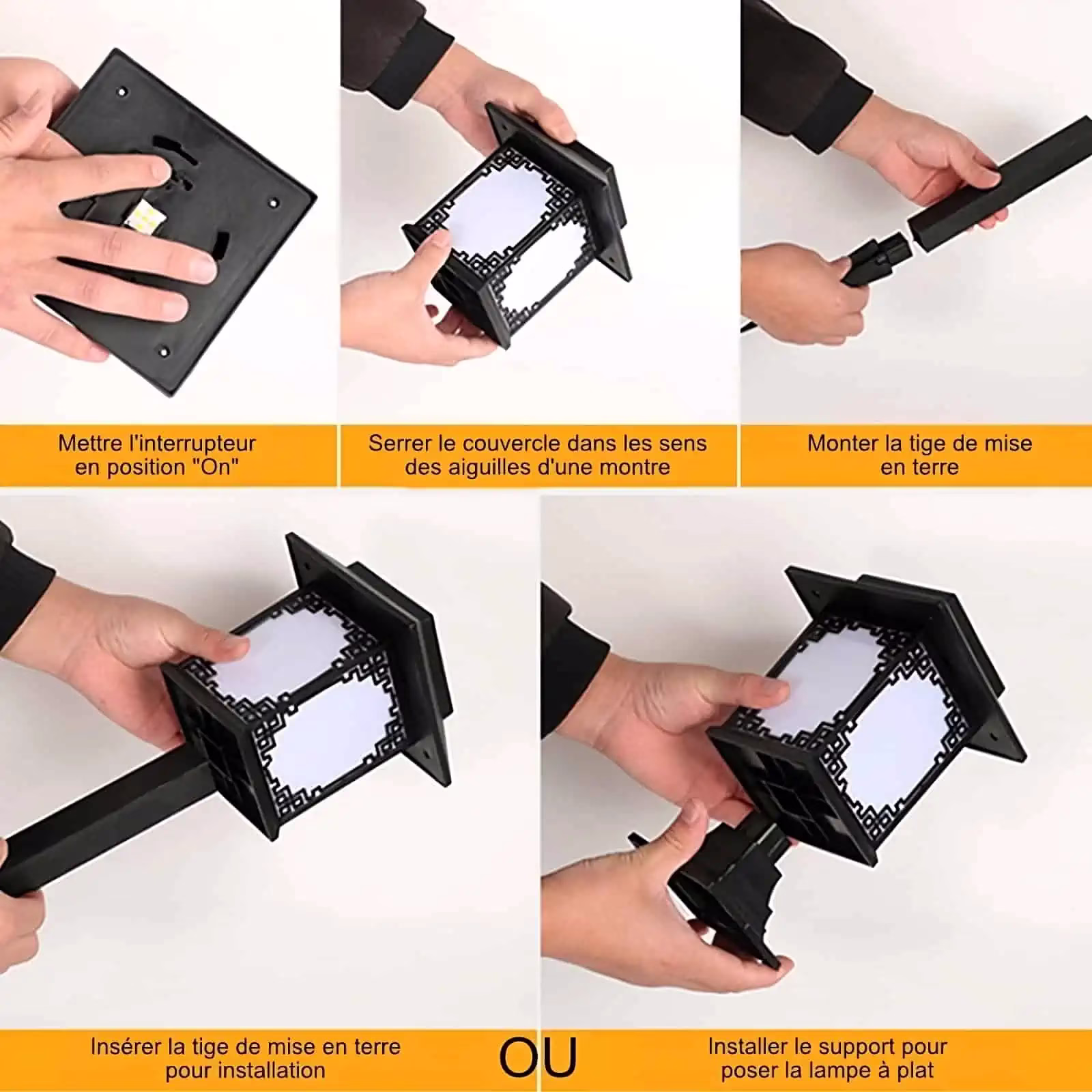 Mettre l'interrupteur en position "On"

Serrer le couvercle dans les sens des aiguilles d'une montre

Monter la tige de mise en terre

Insérer la tige de mise en terre pour installation

OU

Installer le support pour poser la lampe à plat